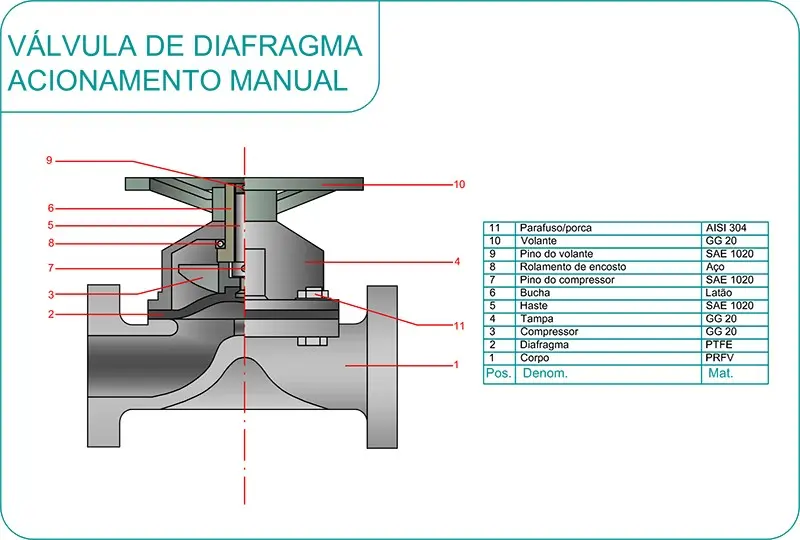 VÁLVULA DE DIAFRAGMA
ACIONAMENTO MANUAL

9
6
5
8
7
3
2
10
4
11
1

| 11 | Parafuso/porca | AISI 304 |
|---|---|---|
| 10 | Volante | GG 20 |
| 9 | Pino do volante | SAE 1020 |
| 8 | Rolamento de encosto | Aço |
| 7 | Pino do compressor | SAE 1020 |
| 6 | Bucha | Latão |
| 5 | Haste | SAE 1020 |
| 4 | Tampa | GG 20 |
| 3 | Compressor | GG 20 |
| 2 | Diafragma | PTFE |
| 1 | Corpo | PRFV |
| Pos. | Denom. | Mat. |